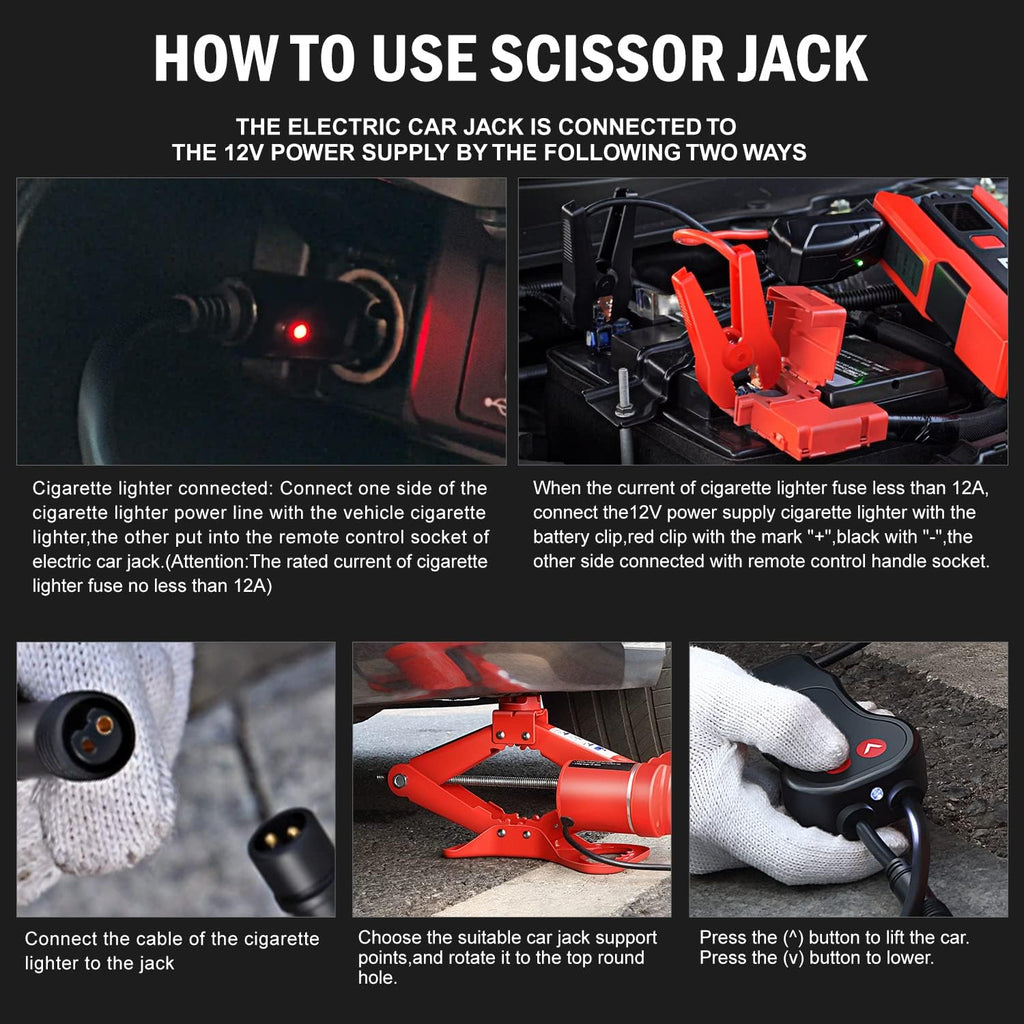 HOW TO USE SCISSOR JACK

THE ELECTRIC CAR JACK IS CONNECTED TO THE 12V POWER SUPPLY BY THE FOLLOWING TWO WAYS

Cigarette lighter connected: Connect one side of the cigarette lighter power line with the vehicle cigarette lighter,the other put into the remote control socket of electric car jack.(Attention:The rated current of cigarette lighter fuse no less than 12A)

When the current of cigarette lighter fuse less than 12A, connect the12V power supply cigarette lighter with the battery clip,red clip with the mark "+",black with "-",the other side connected with remote control handle socket.

Connect the cable of the cigarette lighter to the jack

Choose the suitable car jack support points,and rotate it to the top round hole.

Press the (^) button to lift the car. Press the (v) button to lower.