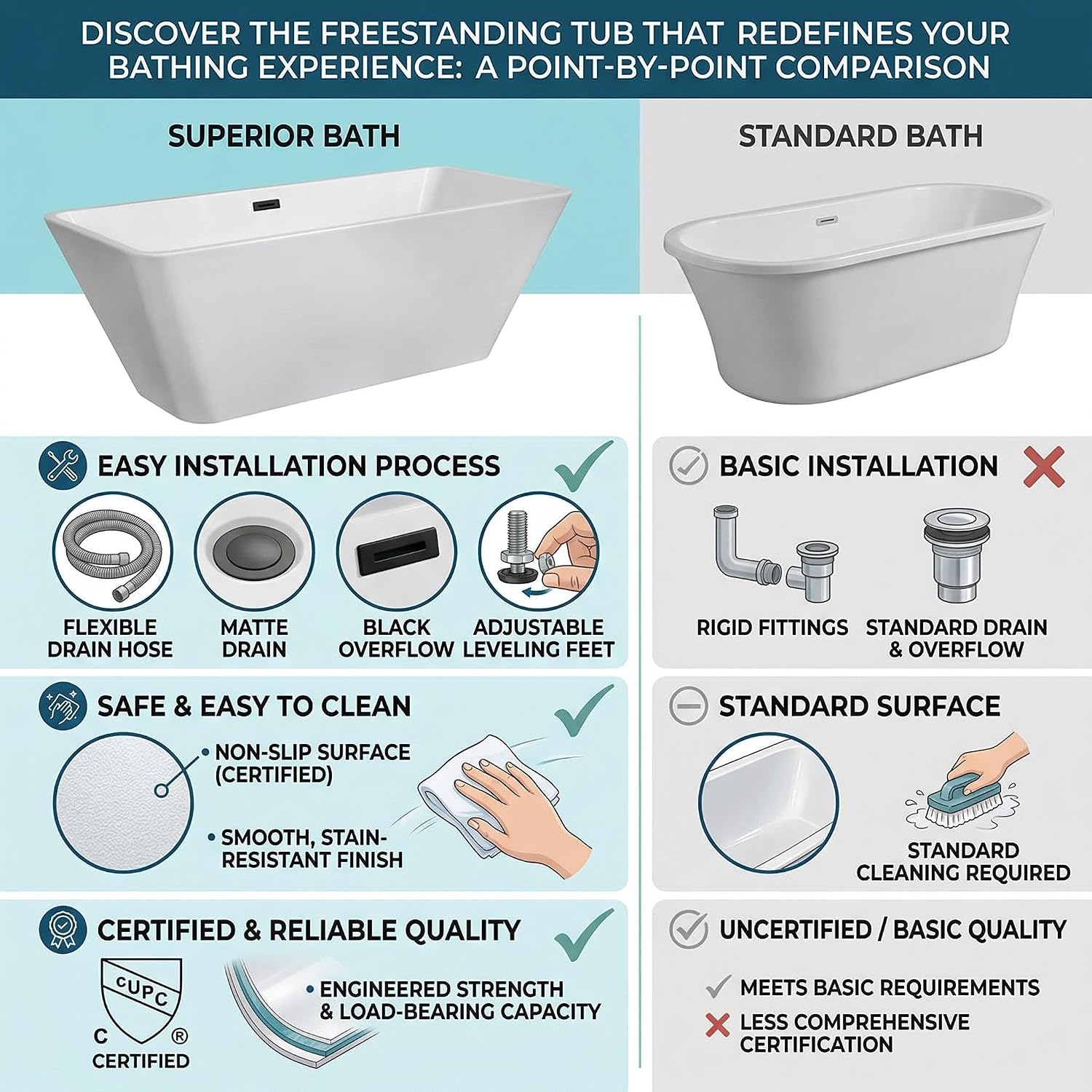 DISCOVER THE FREESTANDING TUB THAT REDEFINES YOUR BATHING EXPERIENCE: A POINT-BY-POINT COMPARISON

SUPERIOR BATH

EASY INSTALLATION PROCESS

FLEXIBLE DRAIN HOSE

MATTE DRAIN

BLACK OVERFLOW

ADJUSTABLE LEVELING FEET

SAFE & EASY TO CLEAN

• NON-SLIP SURFACE (CERTIFIED)

• SMOOTH, STAIN-RESISTANT FINISH

CERTIFIED & RELIABLE QUALITY

cUPC

C ®

CERTIFIED

• ENGINEERED STRENGTH & LOAD-BEARING CAPACITY

STANDARD BATH

BASIC INSTALLATION

RIGID FITTINGS

STANDARD DRAIN & OVERFLOW

STANDARD SURFACE

STANDARD CLEANING REQUIRED

UNCERTIFIED / BASIC QUALITY

MEETS BASIC REQUIREMENTS

LESS COMPREHENSIVE CERTIFICATION