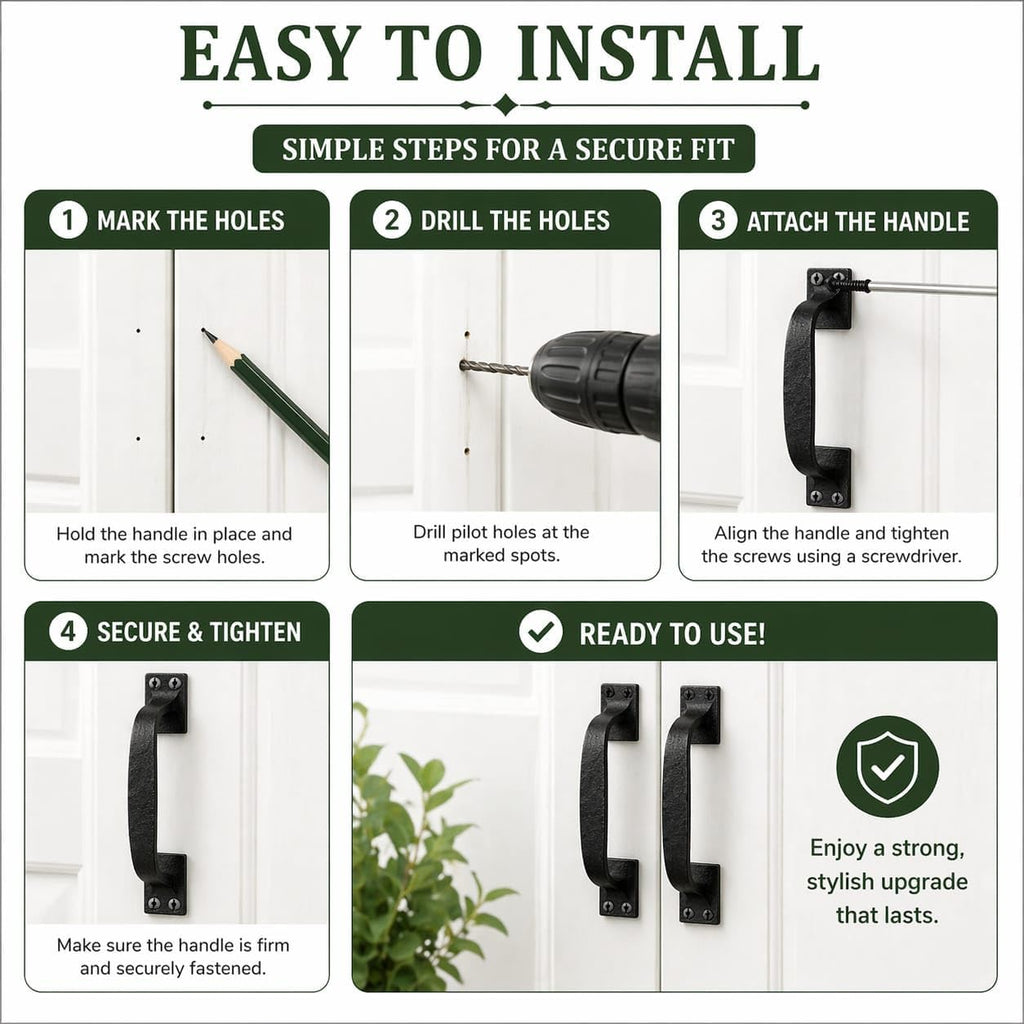 EASY TO INSTALL

SIMPLE STEPS FOR A SECURE FIT

1 MARK THE HOLES

Hold the handle in place and mark the screw holes.

2 DRILL THE HOLES

Drill pilot holes at the marked spots.

3 ATTACH THE HANDLE

Align the handle and tighten the screws using a screwdriver.

4 SECURE & TIGHTEN

Make sure the handle is firm and securely fastened.

READY TO USE!

Enjoy a strong, stylish upgrade that lasts.