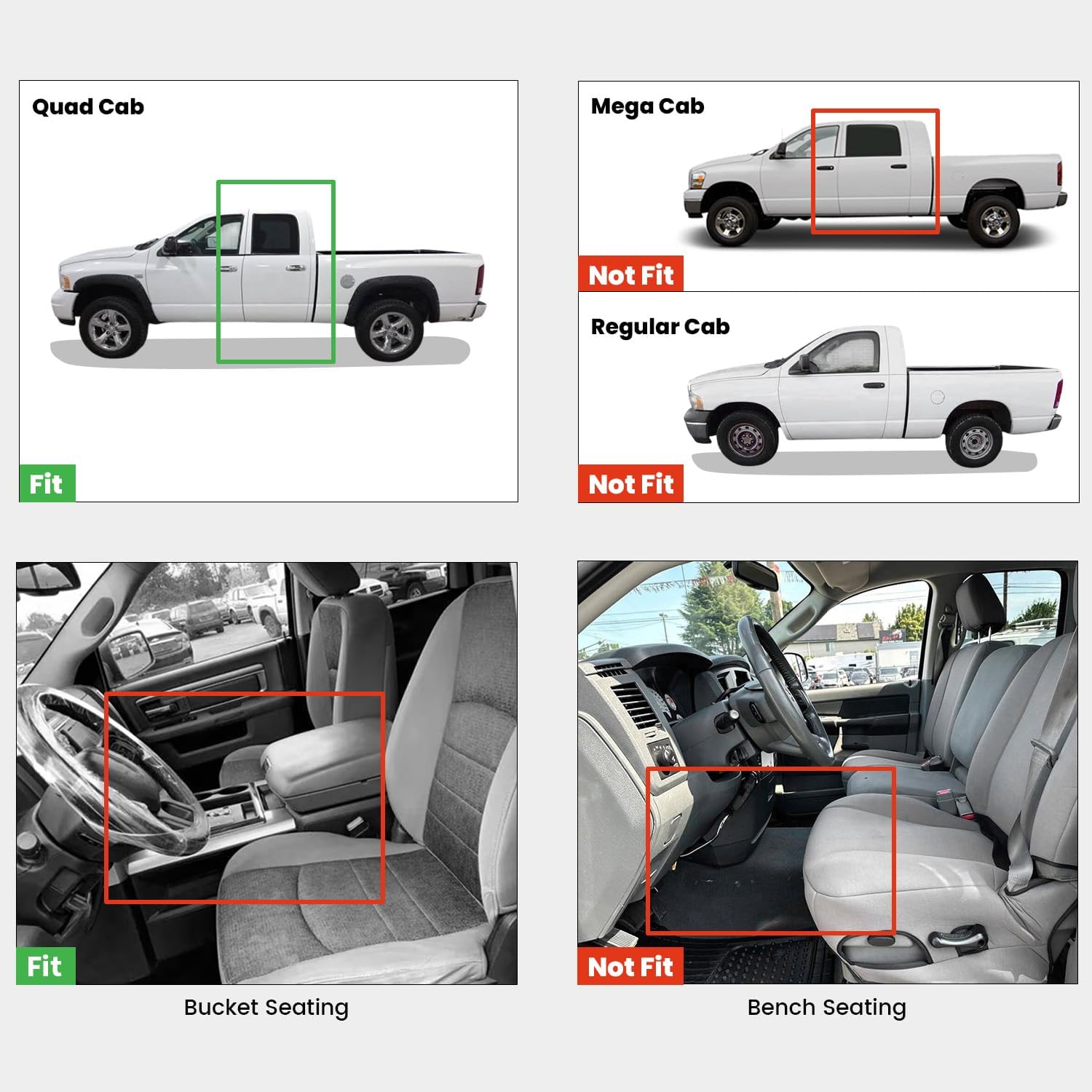 Quad Cab

Fit

Mega Cab

Not Fit

Regular Cab

Not Fit

Fit

Bucket Seating

Not Fit

Bench Seating