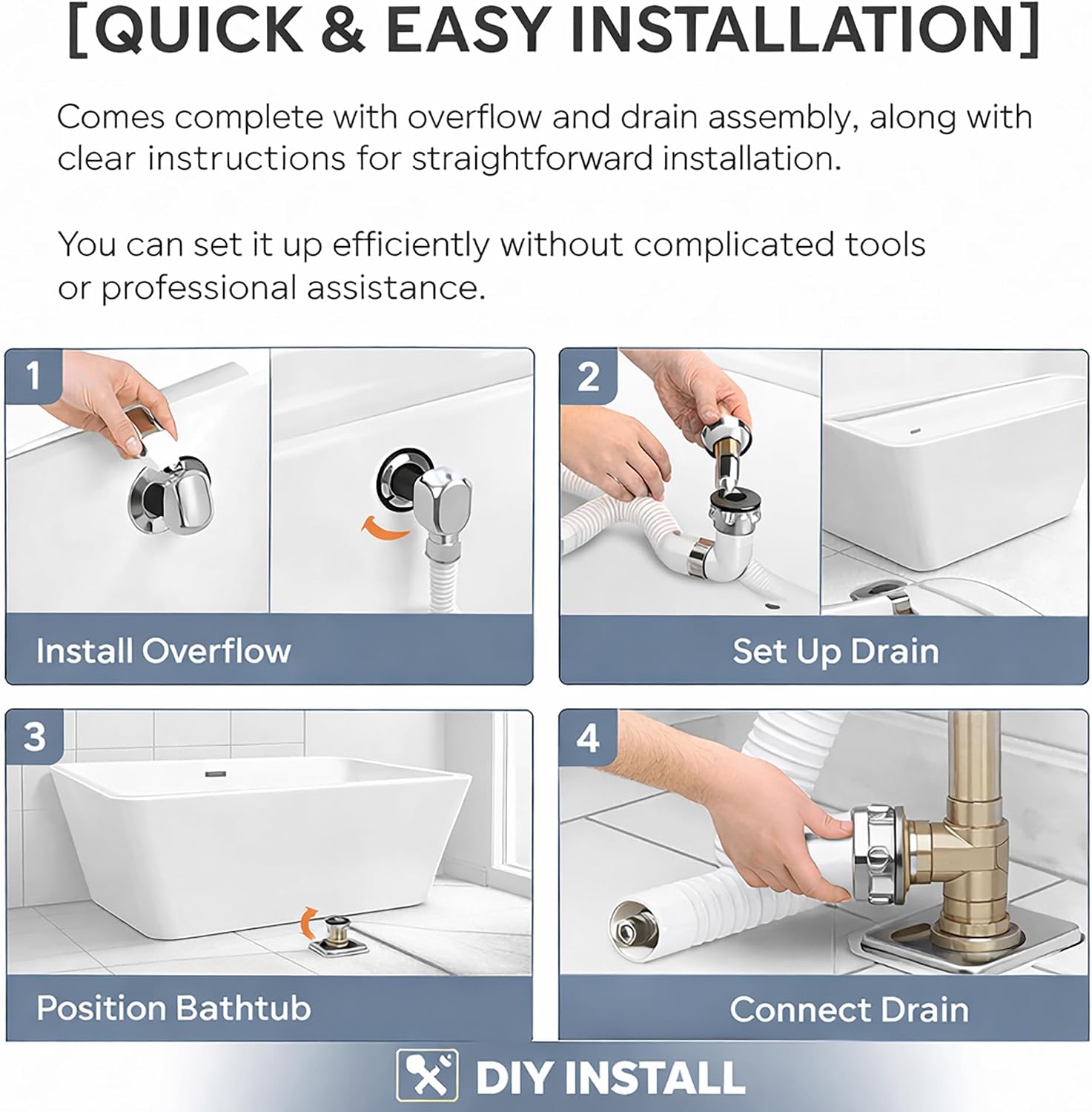 [QUICK & EASY INSTALLATION]

Comes complete with overflow and drain assembly, along with clear instructions for straightforward installation.

You can set it up efficiently without complicated tools or professional assistance.

1
Install Overflow

2
Set Up Drain

3
Position Bathtub

4
Connect Drain

DIY INSTALL