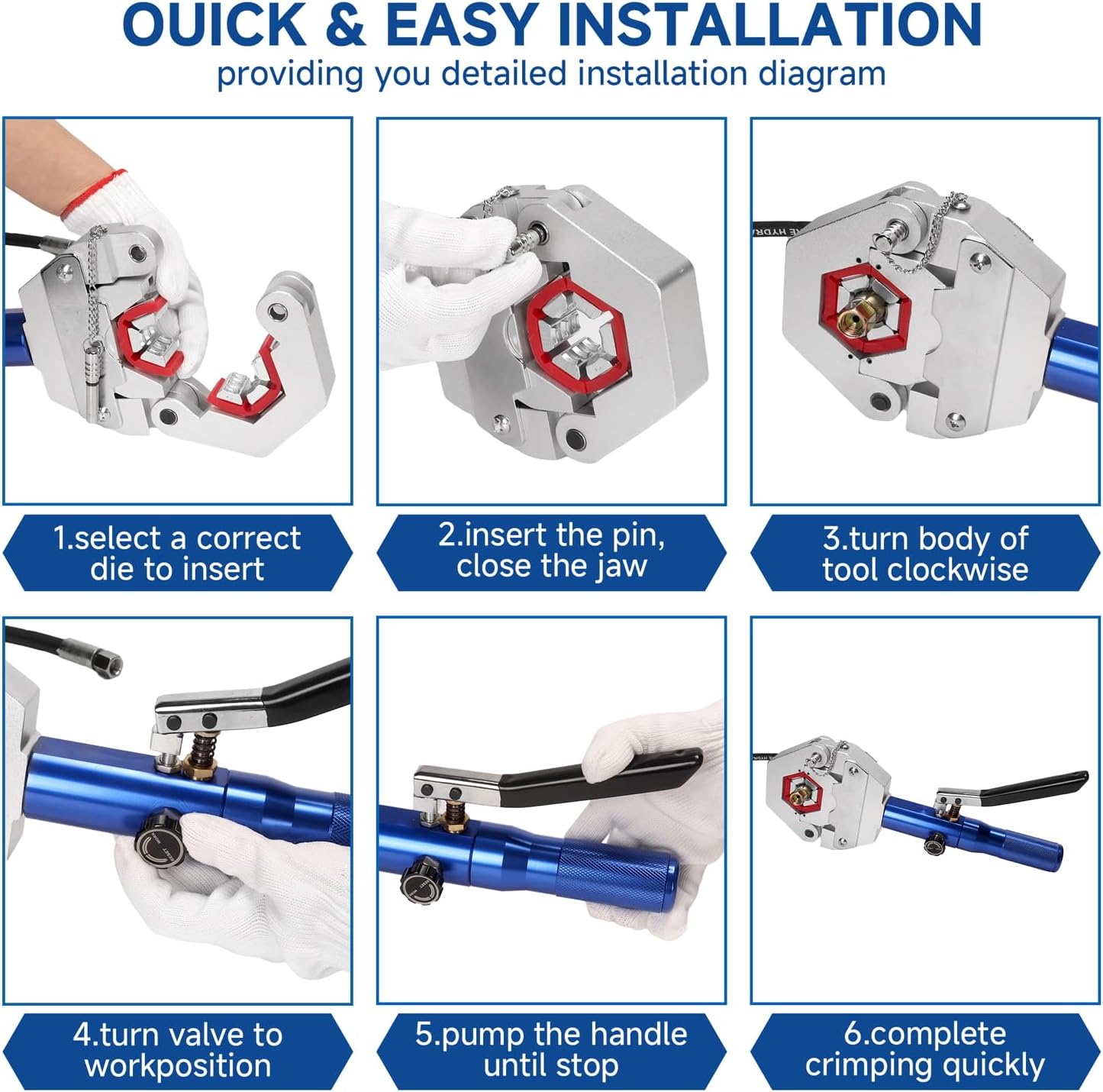 OUICK & EASY INSTALLATION
providing you detailed installation diagram

1.select a correct die to insert

2.insert the pin, close the jaw

3.turn body of tool clockwise

4.turn valve to workposition

5.pump the handle until stop

6.complete crimping quickly