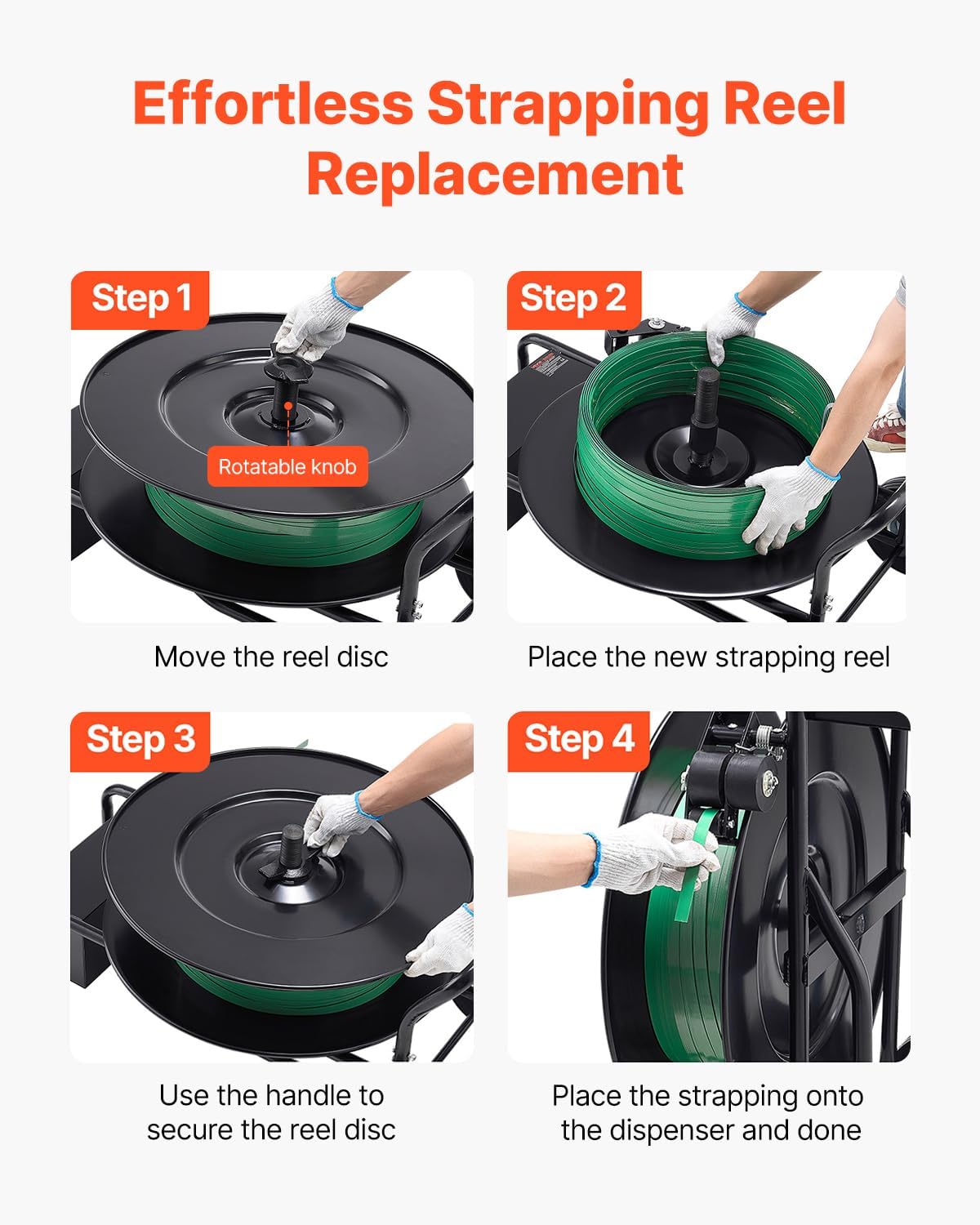 Effortless Strapping Reel Replacement

Step 1

Rotatable knob

Move the reel disc

Step 2

Place the new strapping reel

Step 3

Use the handle to secure the reel disc

Step 4

Place the strapping onto the dispenser and done