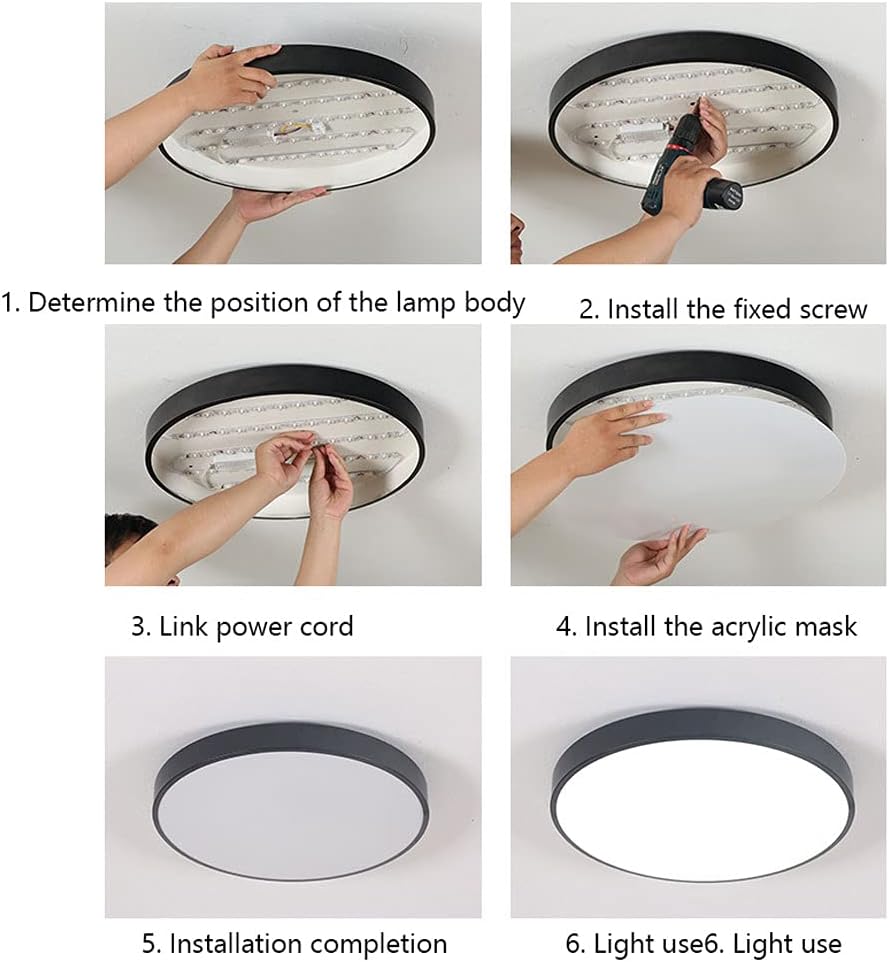 1. Determine the position of the lamp body

2. Install the fixed screw

3. Link power cord

4. Install the acrylic mask

5. Installation completion

6. Light use6. Light use