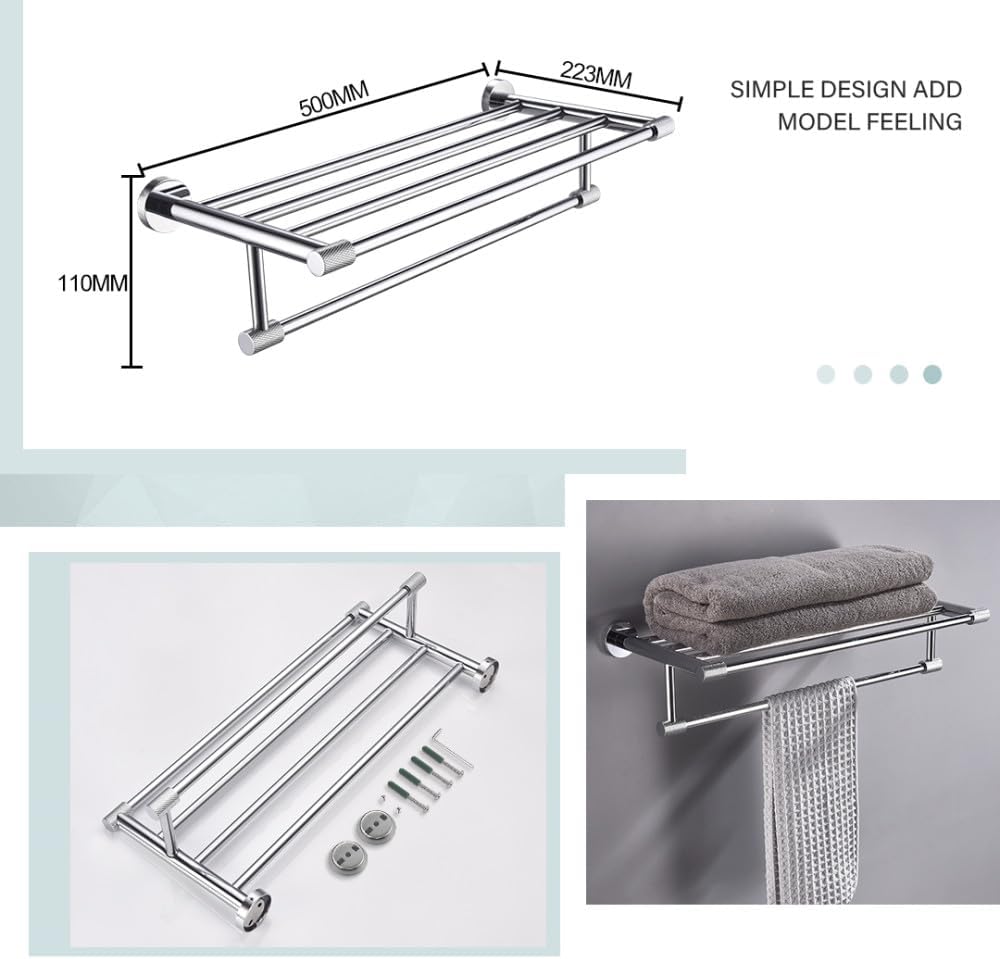 500MM

223MM

110MM

SIMPLE DESIGN ADD MODEL FEELING